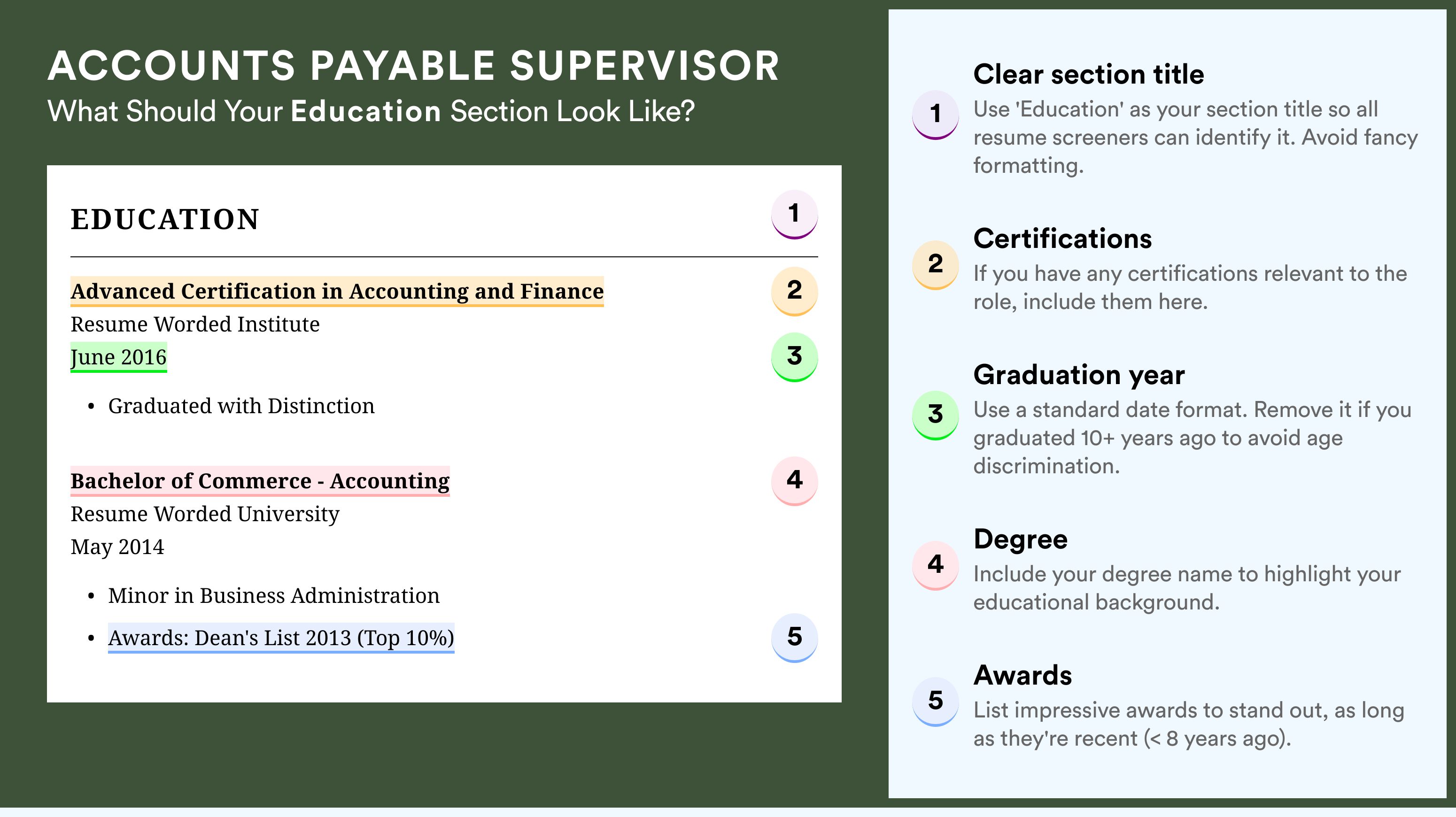 ACCOUNTS PAYABLE SUPERVISOR
What Should Your Education Section Look Like?

EDUCATION
1

Advanced Certification in Accounting and Finance
2
Resume Worded Institute
June 2016
3
• Graduated with Distinction

Bachelor of Commerce - Accounting
4
Resume Worded University
May 2014
• Minor in Business Administration
• Awards: Dean's List 2013 (Top 10%)
5

1
Clear section title
Use 'Education' as your section title so all resume screeners can identify it. Avoid fancy formatting.

2
Certifications
If you have any certifications relevant to the role, include them here.

3
Graduation year
Use a standard date format. Remove it if you graduated 10+ years ago to avoid age discrimination.

4
Degree
Include your degree name to highlight your educational background.

5
Awards
List impressive awards to stand out, as long as they're recent (< 8 years ago).