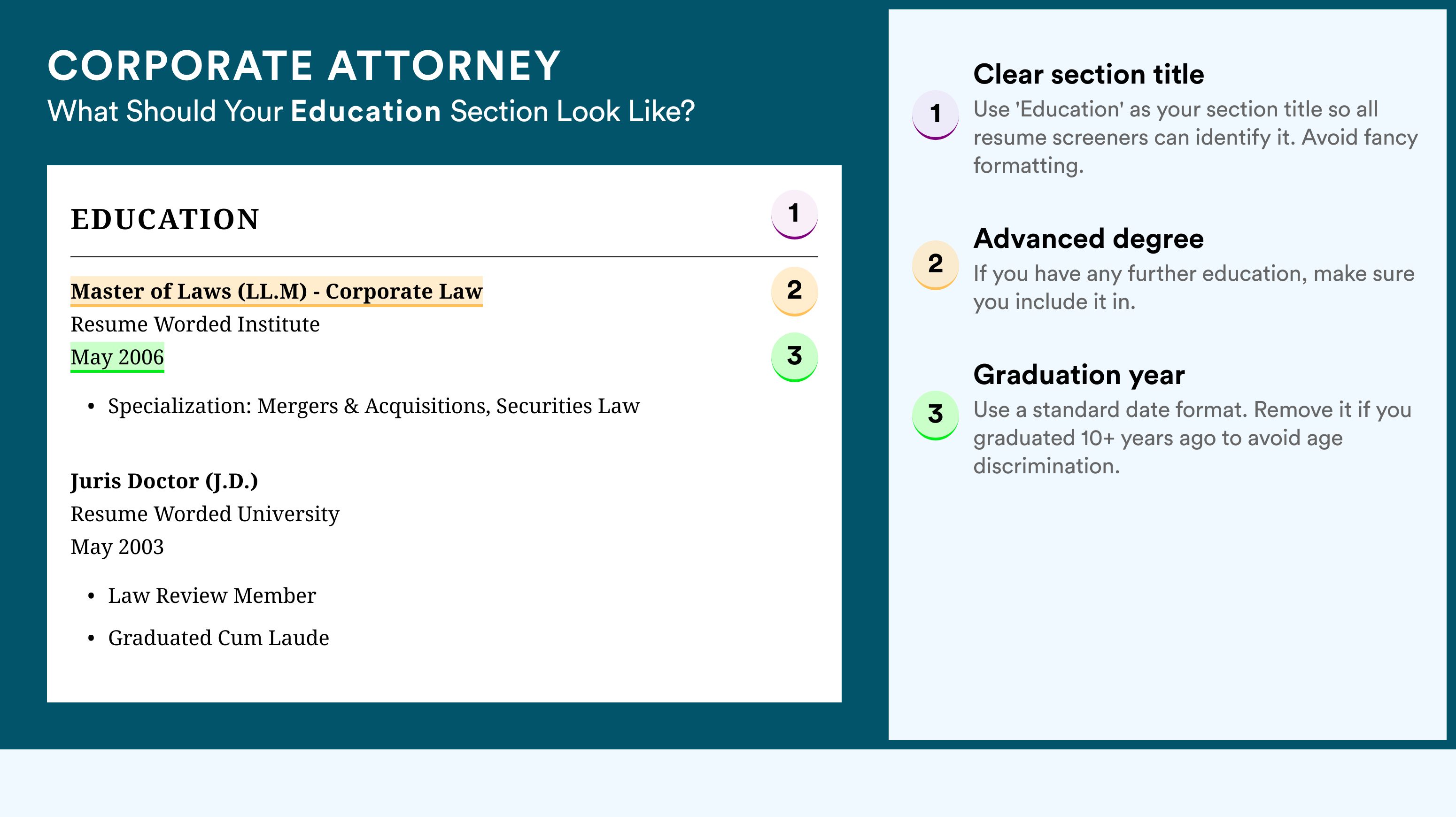 CORPORATE ATTORNEY
What Should Your Education Section Look Like?

EDUCATION

1

Master of Laws (LL.M) - Corporate Law

2

Resume Worded Institute

May 2006

3

• Specialization: Mergers & Acquisitions, Securities Law

Juris Doctor (J.D.)
Resume Worded University
May 2003

• Law Review Member
• Graduated Cum Laude

1

Clear section title

Use 'Education' as your section title so all resume screeners can identify it. Avoid fancy formatting.

2

Advanced degree

If you have any further education, make sure you include it in.

3

Graduation year

Use a standard date format. Remove it if you graduated 10+ years ago to avoid age discrimination.