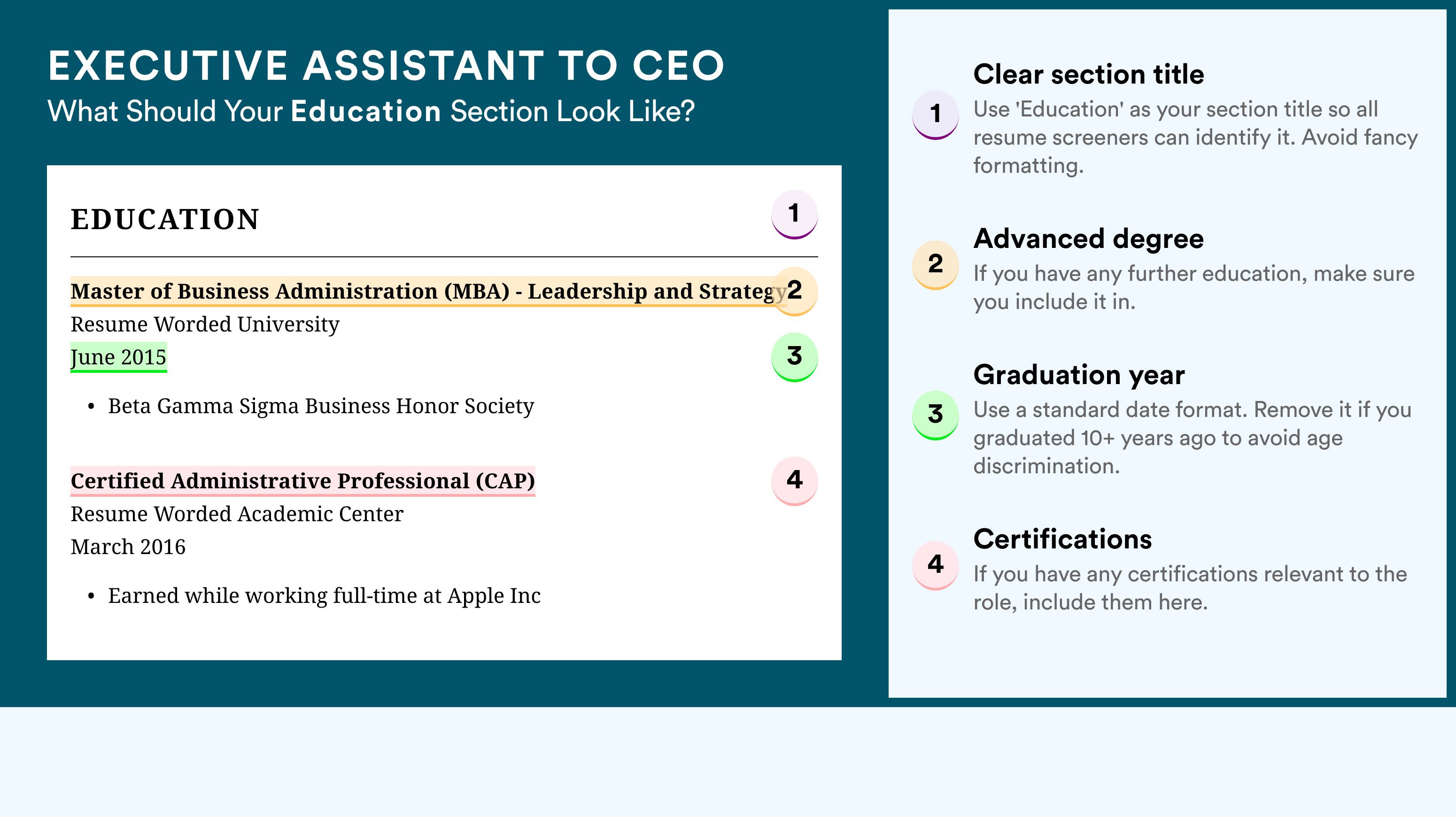 EXECUTIVE ASSISTANT TO CEO
What Should Your Education Section Look Like?

EDUCATION
1

Master of Business Administration (MBA) - Leadership and Strategy
2
Resume Worded University
June 2015
3

• Beta Gamma Sigma Business Honor Society

Certified Administrative Professional (CAP)
4
Resume Worded Academic Center
March 2016

• Earned while working full-time at Apple Inc

1
Clear section title
Use 'Education' as your section title so all resume screeners can identify it. Avoid fancy formatting.

2
Advanced degree
If you have any further education, make sure you include it in.

3
Graduation year
Use a standard date format. Remove it if you graduated 10+ years ago to avoid age discrimination.

4
Certifications
If you have any certifications relevant to the role, include them here.