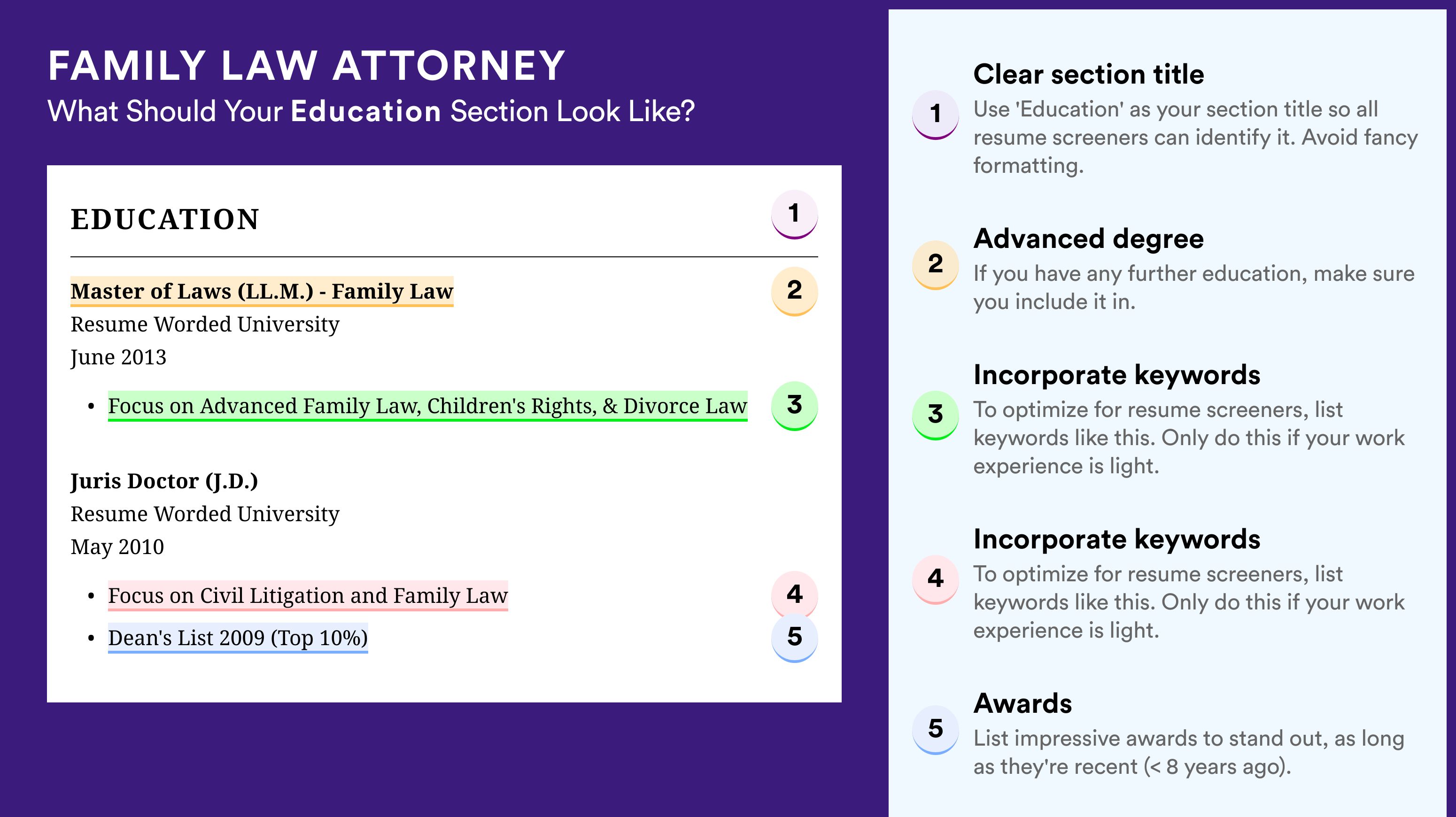 FAMILY LAW ATTORNEY
What Should Your Education Section Look Like?

EDUCATION

1

Master of Laws (LL.M.) - Family Law

2

Resume Worded University
June 2013

• Focus on Advanced Family Law, Children's Rights, & Divorce Law

3

Juris Doctor (J.D.)
Resume Worded University
May 2010

• Focus on Civil Litigation and Family Law

4

• Dean's List 2009 (Top 10%)

5

1
Clear section title
Use 'Education' as your section title so all resume screeners can identify it. Avoid fancy formatting.

2
Advanced degree
If you have any further education, make sure you include it in.

3
Incorporate keywords
To optimize for resume screeners, list keywords like this. Only do this if your work experience is light.

4
Incorporate keywords
To optimize for resume screeners, list keywords like this. Only do this if your work experience is light.

5
Awards
List impressive awards to stand out, as long as they're recent (< 8 years ago).