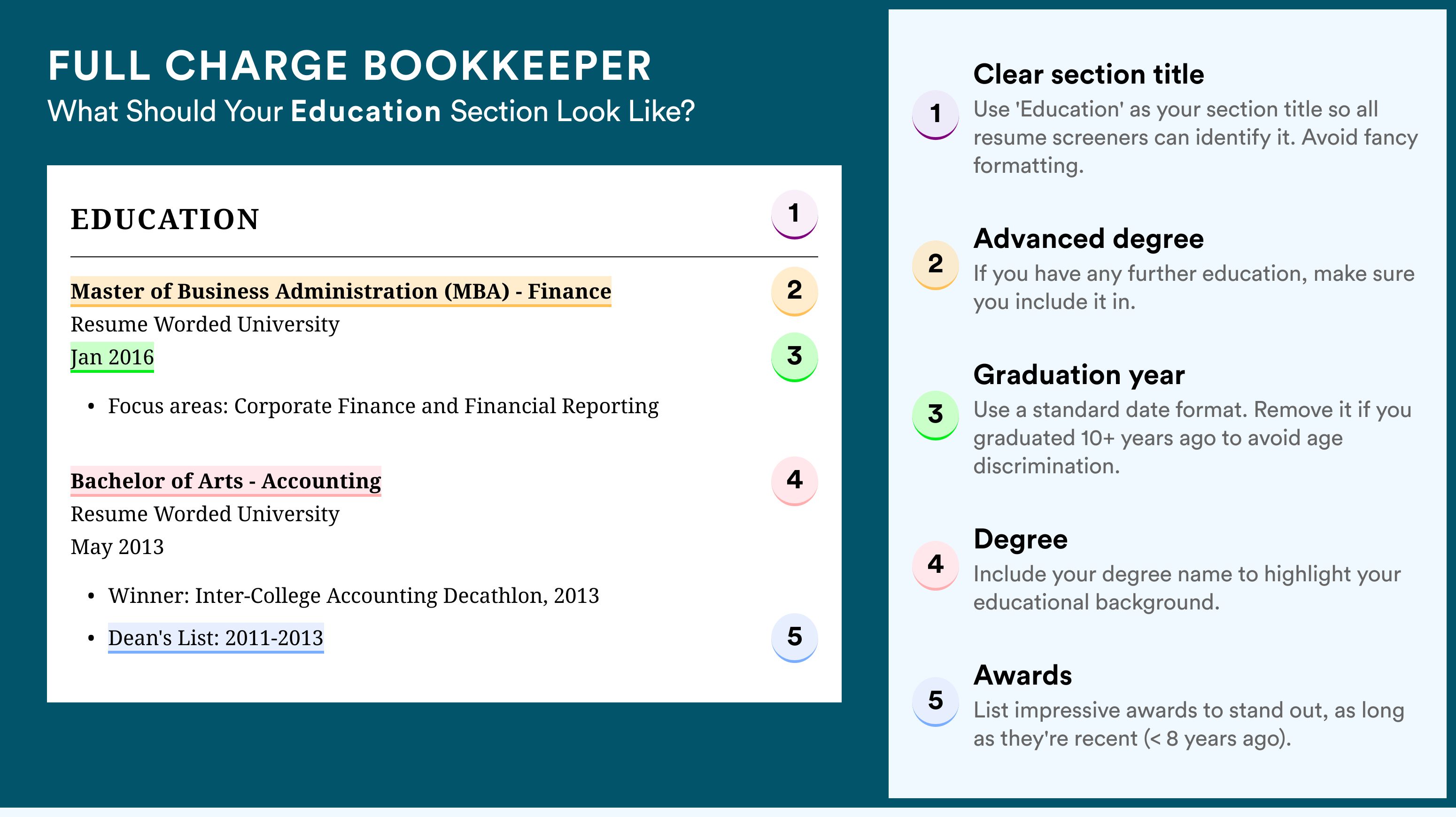 FULL CHARGE BOOKKEEPER
What Should Your Education Section Look Like?

EDUCATION
1

Master of Business Administration (MBA) - Finance
2
Resume Worded University
Jan 2016
3

• Focus areas: Corporate Finance and Financial Reporting

Bachelor of Arts - Accounting
4
Resume Worded University
May 2013

• Winner: Inter-College Accounting Decathlon, 2013
• Dean's List: 2011-2013
5

1
Clear section title
Use 'Education' as your section title so all resume screeners can identify it. Avoid fancy formatting.

2
Advanced degree
If you have any further education, make sure you include it in.

3
Graduation year
Use a standard date format. Remove it if you graduated 10+ years ago to avoid age discrimination.

4
Degree
Include your degree name to highlight your educational background.

5
Awards
List impressive awards to stand out, as long as they're recent (< 8 years ago).