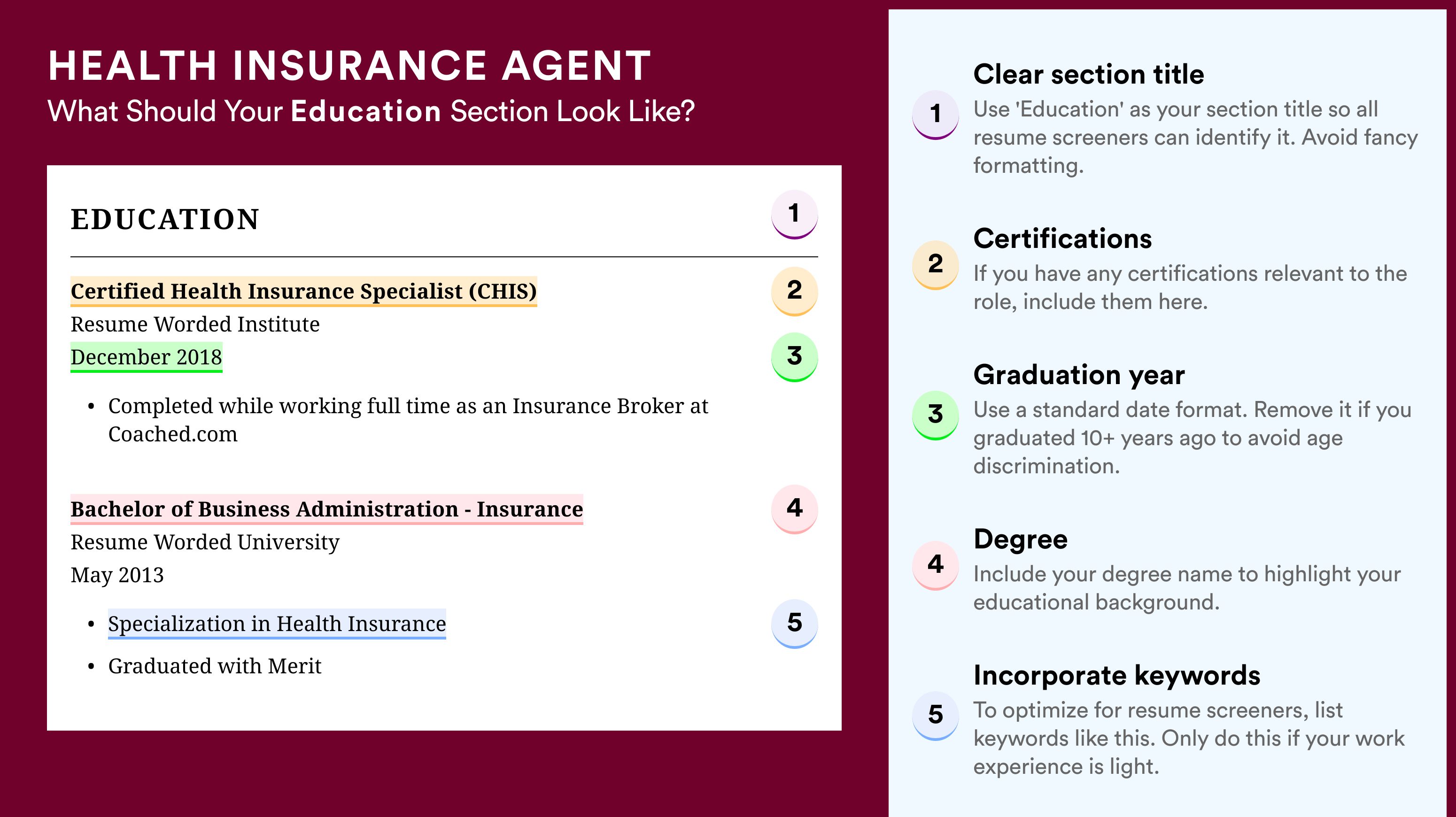 HEALTH INSURANCE AGENT
What Should Your Education Section Look Like?

EDUCATION
1

Certified Health Insurance Specialist (CHIS)
2
Resume Worded Institute
December 2018
3
• Completed while working full time as an Insurance Broker at Coached.com

Bachelor of Business Administration - Insurance
4
Resume Worded University
May 2013
• Specialization in Health Insurance
5
• Graduated with Merit

1
Clear section title
Use 'Education' as your section title so all resume screeners can identify it. Avoid fancy formatting.

2
Certifications
If you have any certifications relevant to the role, include them here.

3
Graduation year
Use a standard date format. Remove it if you graduated 10+ years ago to avoid age discrimination.

4
Degree
Include your degree name to highlight your educational background.

5
Incorporate keywords
To optimize for resume screeners, list keywords like this. Only do this if your work experience is light.