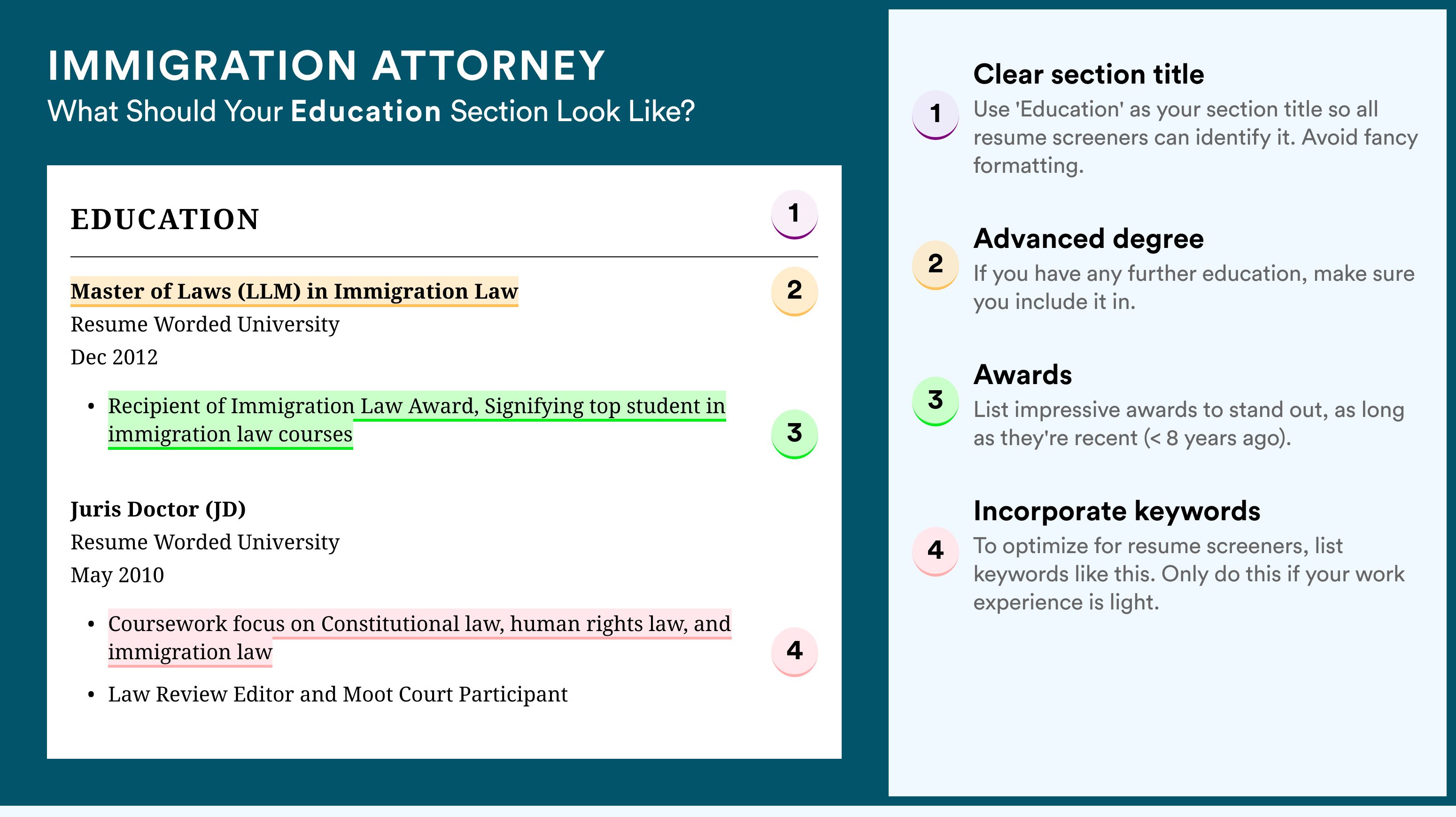 IMMIGRATION ATTORNEY
What Should Your Education Section Look Like?

EDUCATION
1

Master of Laws (LLM) in Immigration Law
2
Resume Worded University
Dec 2012

• Recipient of Immigration Law Award, Signifying top student in immigration law courses
3

Juris Doctor (JD)
Resume Worded University
May 2010

• Coursework focus on Constitutional law, human rights law, and immigration law
4
• Law Review Editor and Moot Court Participant

1
Clear section title
Use 'Education' as your section title so all resume screeners can identify it. Avoid fancy formatting.

2
Advanced degree
If you have any further education, make sure you include it in.

3
Awards
List impressive awards to stand out, as long as they're recent (< 8 years ago).

4
Incorporate keywords
To optimize for resume screeners, list keywords like this. Only do this if your work experience is light.