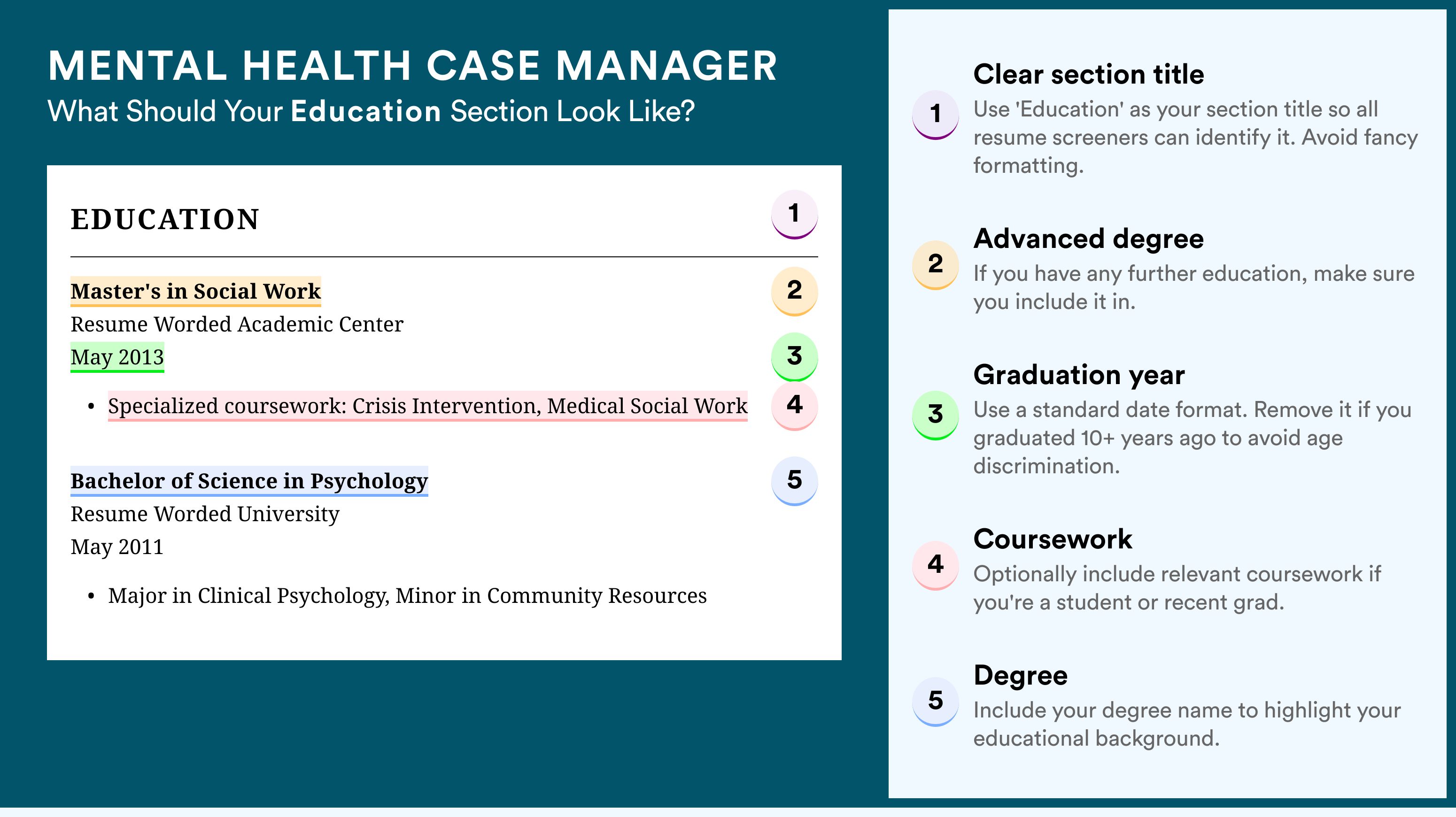 MENTAL HEALTH CASE MANAGER
What Should Your Education Section Look Like?

EDUCATION
1

Master's in Social Work
2
Resume Worded Academic Center
May 2013
3
• Specialized coursework: Crisis Intervention, Medical Social Work
4

Bachelor of Science in Psychology
5
Resume Worded University
May 2011
• Major in Clinical Psychology, Minor in Community Resources

1
Clear section title
Use 'Education' as your section title so all resume screeners can identify it. Avoid fancy formatting.

2
Advanced degree
If you have any further education, make sure you include it in.

3
Graduation year
Use a standard date format. Remove it if you graduated 10+ years ago to avoid age discrimination.

4
Coursework
Optionally include relevant coursework if you're a student or recent grad.

5
Degree
Include your degree name to highlight your educational background.