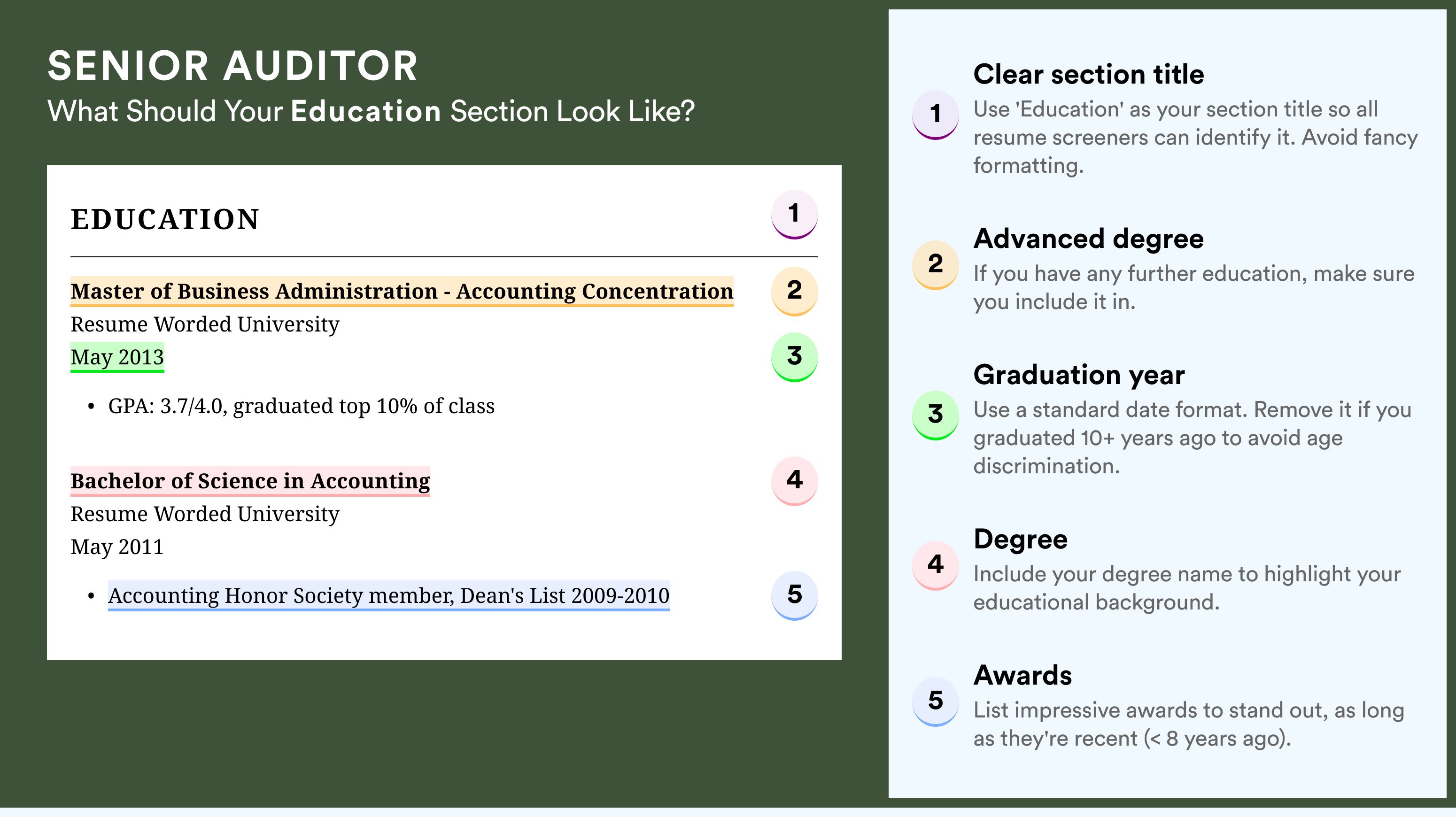 SENIOR AUDITOR
What Should Your Education Section Look Like?

EDUCATION
1

Master of Business Administration - Accounting Concentration
2
Resume Worded University
May 2013
3

• GPA: 3.7/4.0, graduated top 10% of class

Bachelor of Science in Accounting
4
Resume Worded University
May 2011

• Accounting Honor Society member, Dean's List 2009-2010
5

1
Clear section title
Use 'Education' as your section title so all resume screeners can identify it. Avoid fancy formatting.

2
Advanced degree
If you have any further education, make sure you include it in.

3
Graduation year
Use a standard date format. Remove it if you graduated 10+ years ago to avoid age discrimination.

4
Degree
Include your degree name to highlight your educational background.

5
Awards
List impressive awards to stand out, as long as they're recent (< 8 years ago).