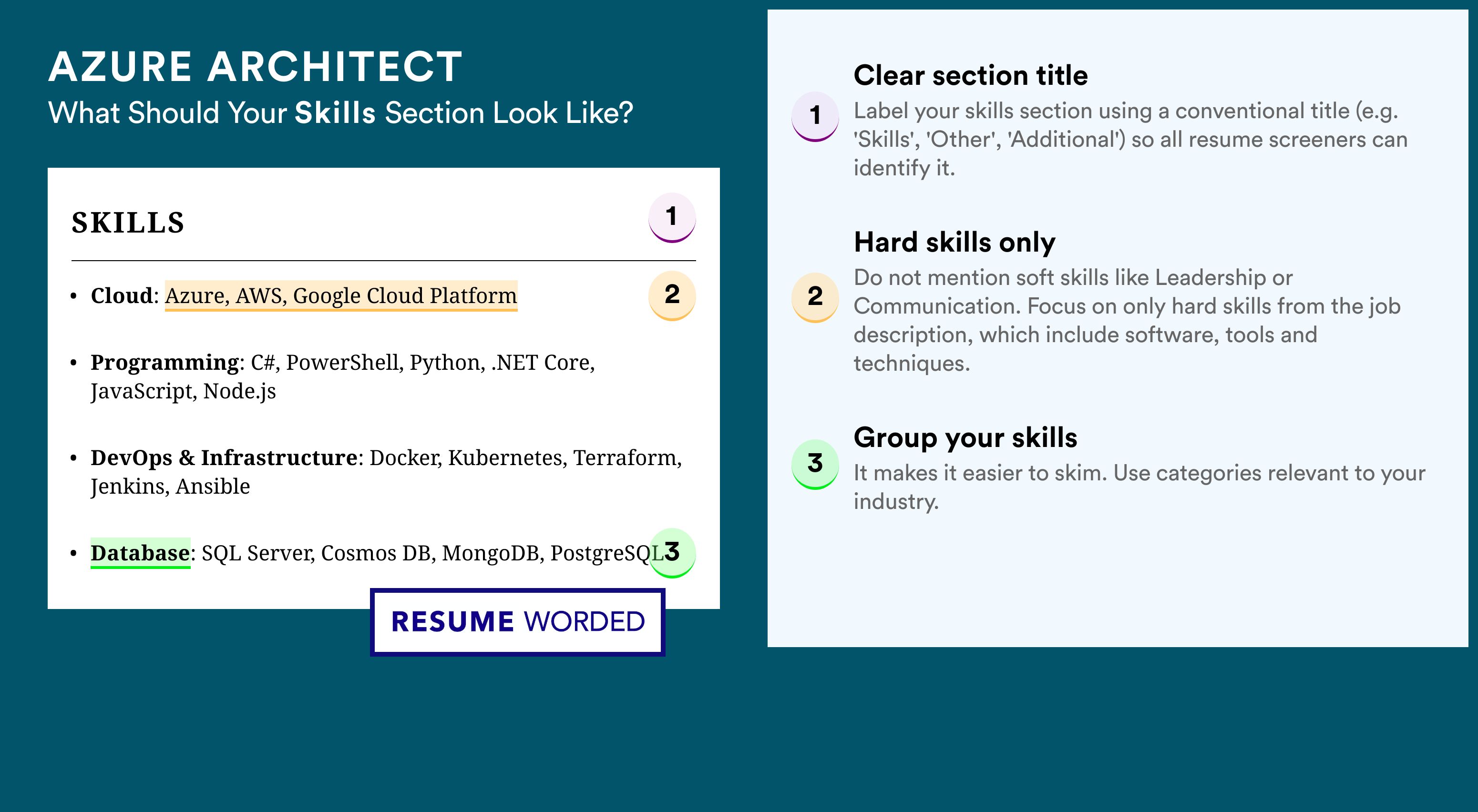 AZURE ARCHITECT
What Should Your Skills Section Look Like?

SKILLS

1

• Cloud: Azure, AWS, Google Cloud Platform

2

• Programming: C#, PowerShell, Python, .NET Core, JavaScript, Node.js

• DevOps & Infrastructure: Docker, Kubernetes, Terraform, Jenkins, Ansible

• Database: SQL Server, Cosmos DB, MongoDB, PostgreSQL

3

RESUME WORDED

1

Clear section title
Label your skills section using a conventional title (e.g. 'Skills', 'Other', 'Additional') so all resume screeners can identify it.

2

Hard skills only
Do not mention soft skills like Leadership or Communication. Focus on only hard skills from the job description, which include software, tools and techniques.

3

Group your skills
It makes it easier to skim. Use categories relevant to your industry.