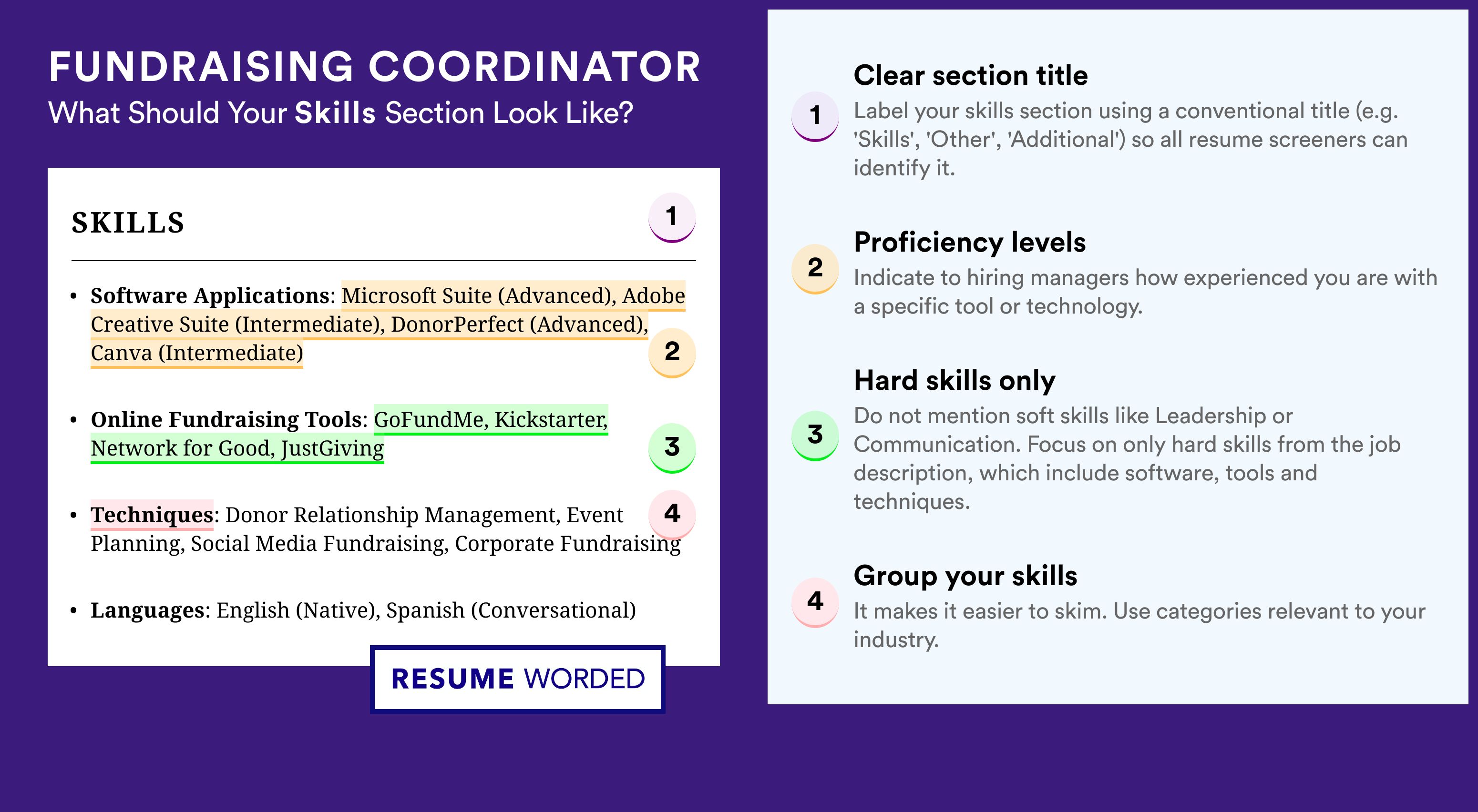 FUNDRAISING COORDINATOR
What Should Your Skills Section Look Like?

SKILLS

1

• Software Applications: Microsoft Suite (Advanced), Adobe Creative Suite (Intermediate), DonorPerfect (Advanced), Canva (Intermediate)

2

• Online Fundraising Tools: GoFundMe, Kickstarter, Network for Good, JustGiving

3

• Techniques: Donor Relationship Management, Event Planning, Social Media Fundraising, Corporate Fundraising

4

• Languages: English (Native), Spanish (Conversational)

RESUME WORDED

1
Clear section title
Label your skills section using a conventional title (e.g. 'Skills', 'Other', 'Additional') so all resume screeners can identify it.

2
Proficiency levels
Indicate to hiring managers how experienced you are with a specific tool or technology.

3
Hard skills only
Do not mention soft skills like Leadership or Communication. Focus on only hard skills from the job description, which include software, tools and techniques.

4
Group your skills
It makes it easier to skim. Use categories relevant to your industry.