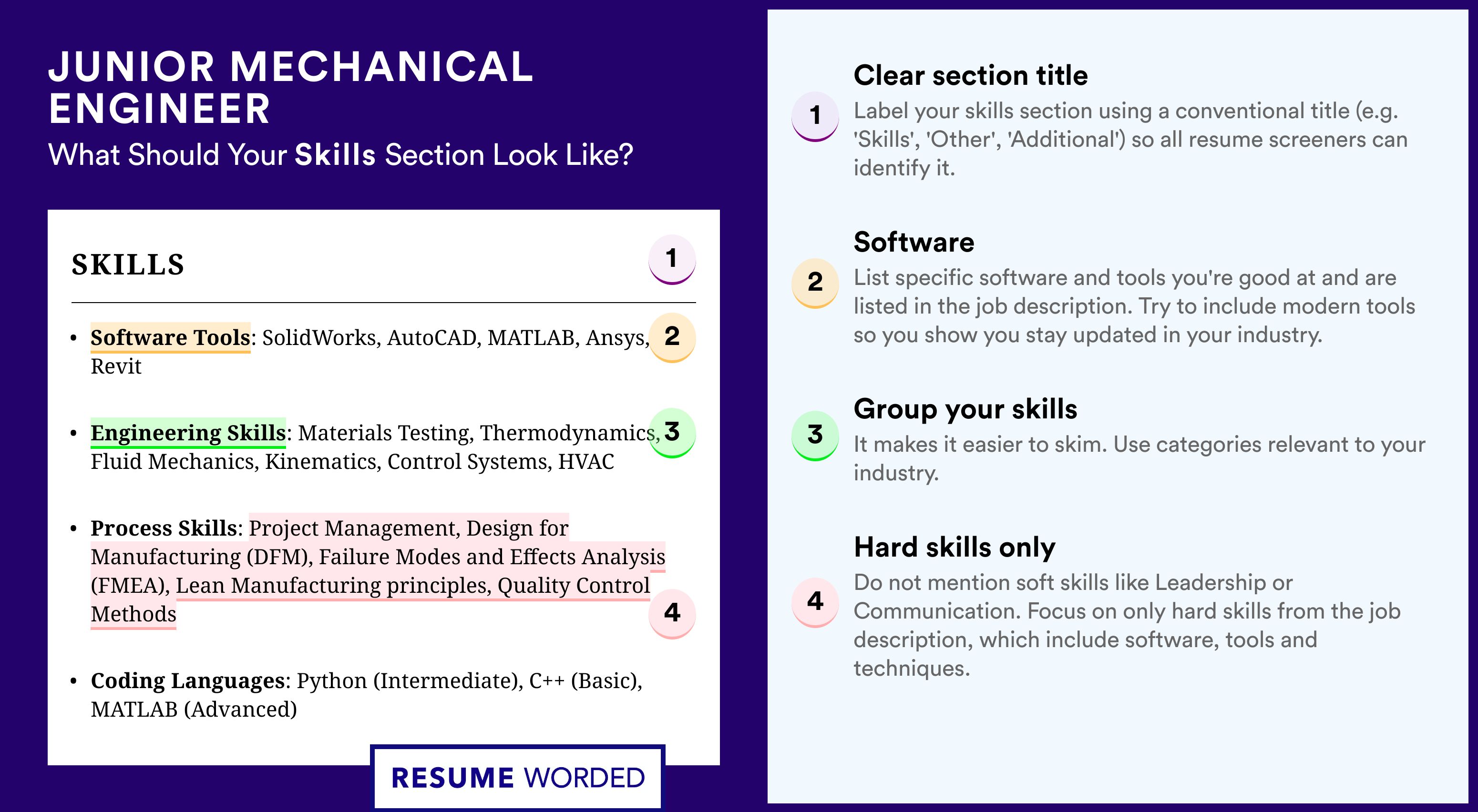 JUNIOR MECHANICAL ENGINEER

What Should Your Skills Section Look Like?

SKILLS

1

• Software Tools: SolidWorks, AutoCAD, MATLAB, Ansys, Revit

2

• Engineering Skills: Materials Testing, Thermodynamics, Fluid Mechanics, Kinematics, Control Systems, HVAC

3

• Process Skills: Project Management, Design for Manufacturing (DFM), Failure Modes and Effects Analysis (FMEA), Lean Manufacturing principles, Quality Control Methods

4

• Coding Languages: Python (Intermediate), C++ (Basic), MATLAB (Advanced)

RESUME WORDED

1
Clear section title
Label your skills section using a conventional title (e.g. 'Skills', 'Other', 'Additional') so all resume screeners can identify it.

2
Software
List specific software and tools you're good at and are listed in the job description. Try to include modern tools so you show you stay updated in your industry.

3
Group your skills
It makes it easier to skim. Use categories relevant to your industry.

4
Hard skills only
Do not mention soft skills like Leadership or Communication. Focus on only hard skills from the job description, which include software, tools and techniques.