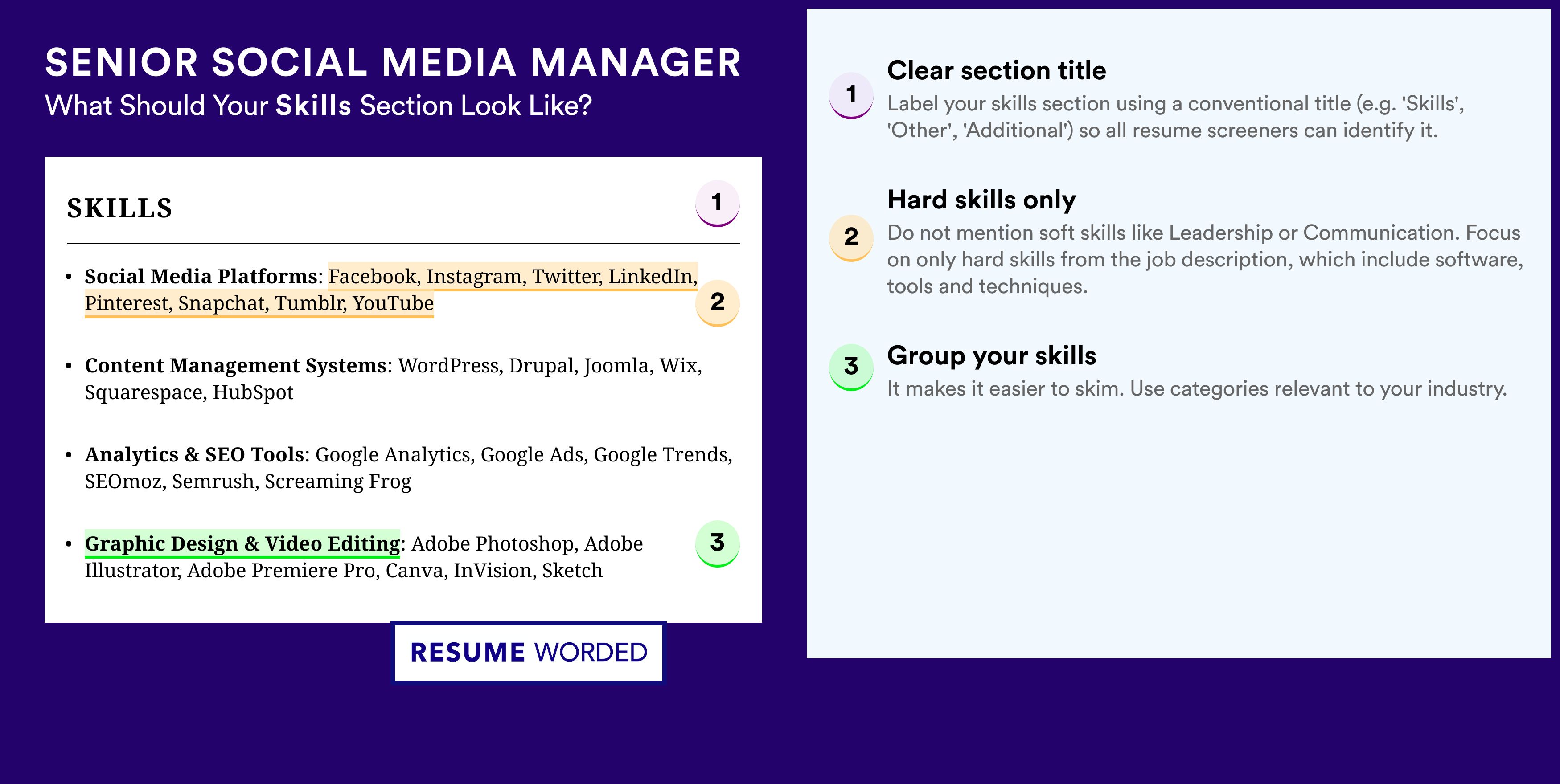 SENIOR SOCIAL MEDIA MANAGER
What Should Your Skills Section Look Like?

SKILLS

1

• Social Media Platforms: Facebook, Instagram, Twitter, LinkedIn, Pinterest, Snapchat, Tumblr, YouTube

2

• Content Management Systems: WordPress, Drupal, Joomla, Wix, Squarespace, HubSpot

• Analytics & SEO Tools: Google Analytics, Google Ads, Google Trends, SEOmoz, Semrush, Screaming Frog

• Graphic Design & Video Editing: Adobe Photoshop, Adobe Illustrator, Adobe Premiere Pro, Canva, InVision, Sketch

3

RESUME WORDED

1
Clear section title
Label your skills section using a conventional title (e.g. 'Skills', 'Other', 'Additional') so all resume screeners can identify it.

2
Hard skills only
Do not mention soft skills like Leadership or Communication. Focus on only hard skills from the job description, which include software, tools and techniques.

3
Group your skills
It makes it easier to skim. Use categories relevant to your industry.